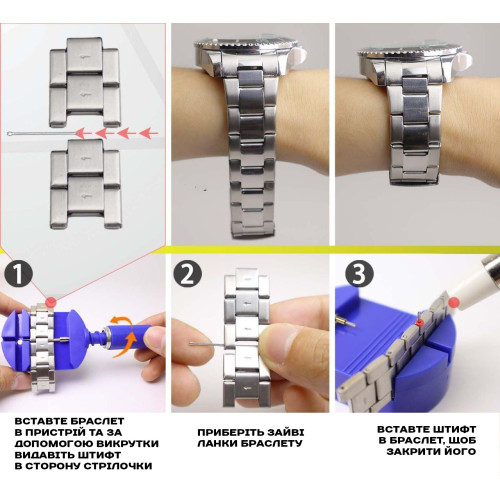 1

ВСТАВТЕ БРАСЛЕТ В ПРИСТРІЙ ТА ЗА ДОПОМОГОЮ ВИКРУТКИ ВИДАВІТЬ ШТИФТ В СТОРОНУ СТРІЛОЧКИ

2

ПРИБЕРІТЬ ЗАЙВІ ЛАНКИ БРАСЛЕТУ

3

ВСТАВТЕ ШТИФТ В БРАСЛЕТ, ЩОБ ЗАКРИТИ ЙОГО